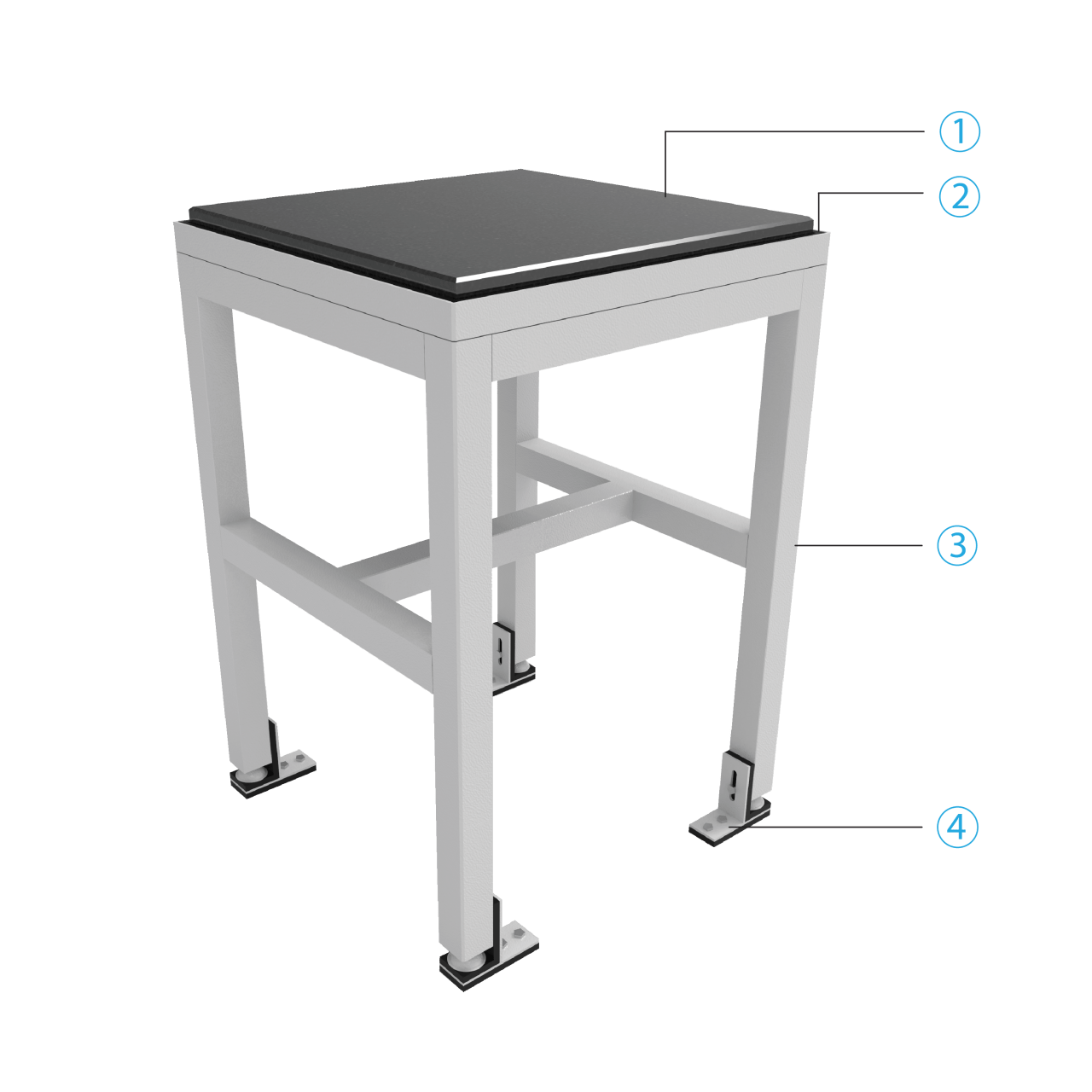 ①
②
③
④